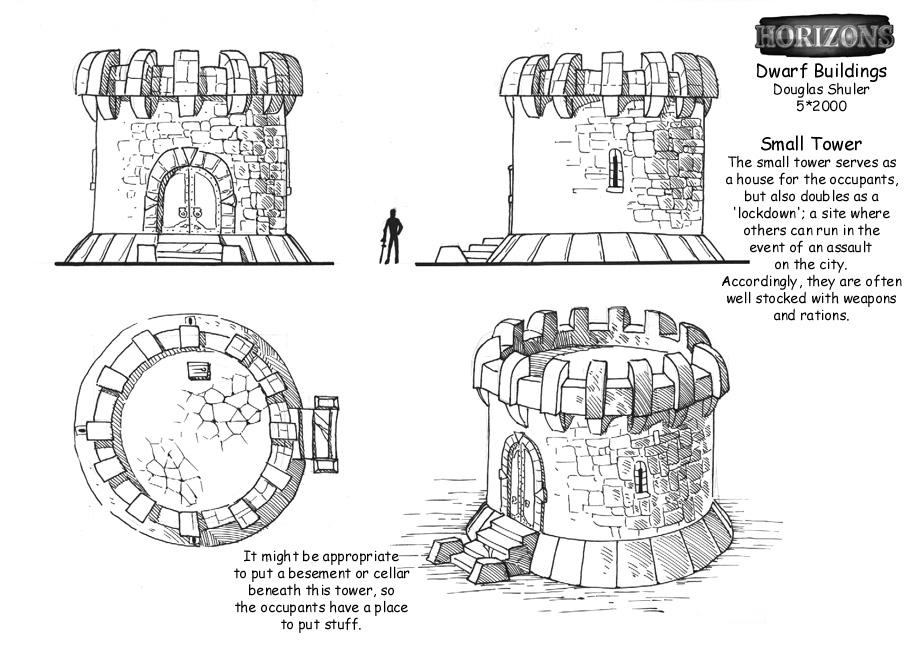 HORIZONS

Dwarf Buildings
Douglas Shuler
5*2000

Small Tower
The small tower serves as a house for the occupants, but also doubles as a 'lockdown'; a site where others can run in the event of an assault on the city. Accordingly, they are often well stocked with weapons and rations.

It might be appropriate to put a besement or cellar beneath this tower, so the occupants have a place to put stuff.